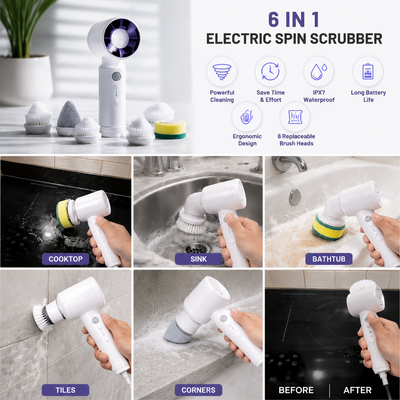 6 IN 1
ELECTRIC SPIN SCRUBBER

Powerful Cleaning

Save Time & Effort

IPX7 Waterproof

Long Battery Life

Ergonomic Design

6 Replaceable Brush Heads

COOKTOP

SINK

BATHTUB

TILES

CORNERS

BEFORE

AFTER