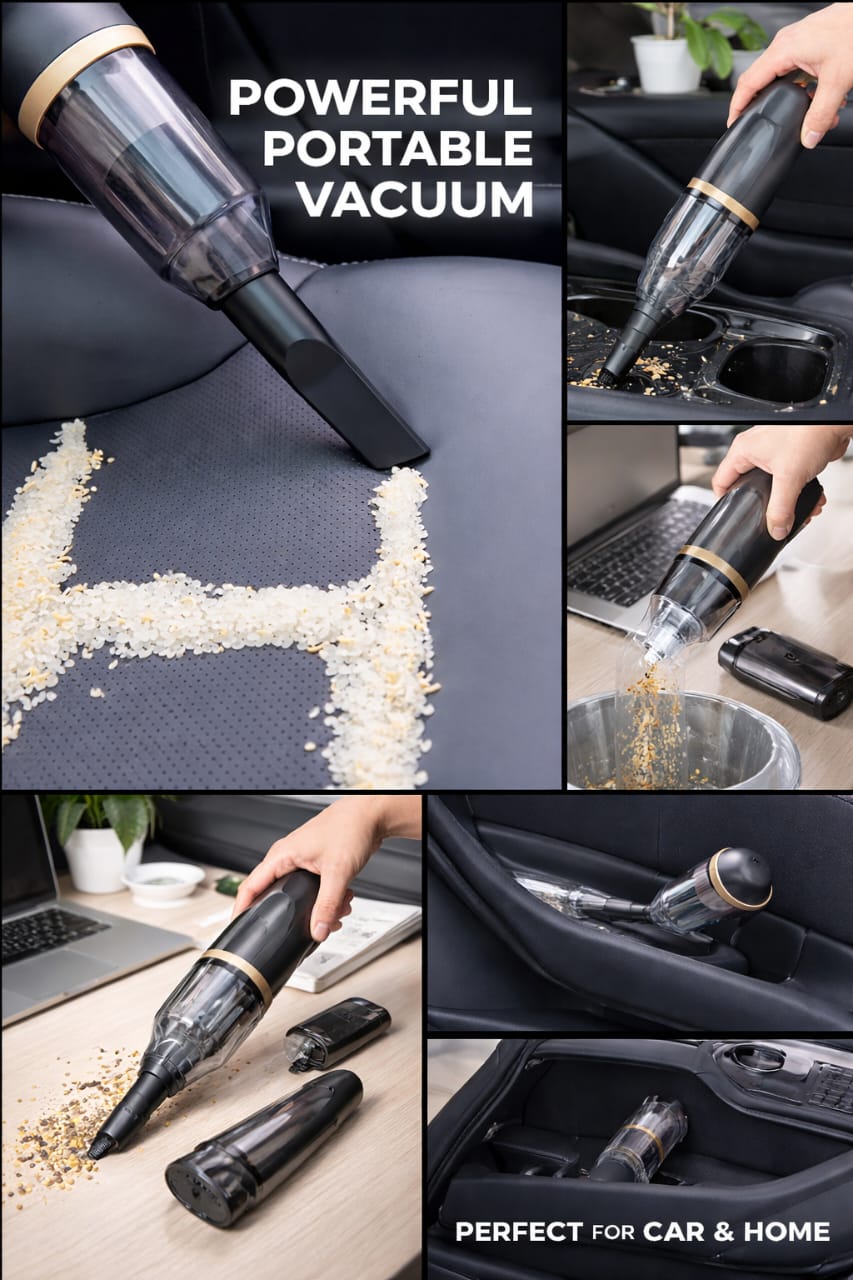 POWERFUL PORTABLE VACUUM

PERFECT FOR CAR & HOME