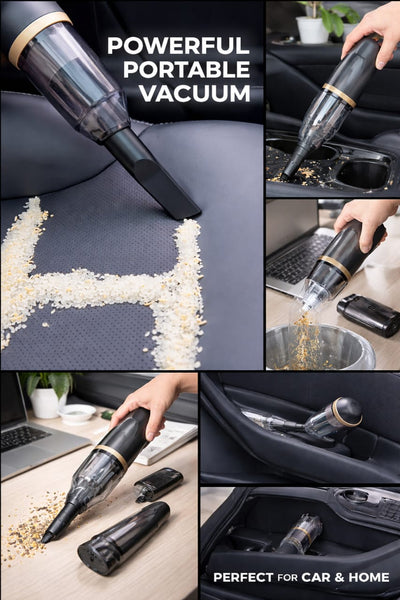 POWERFUL PORTABLE VACUUM

PERFECT FOR CAR & HOME