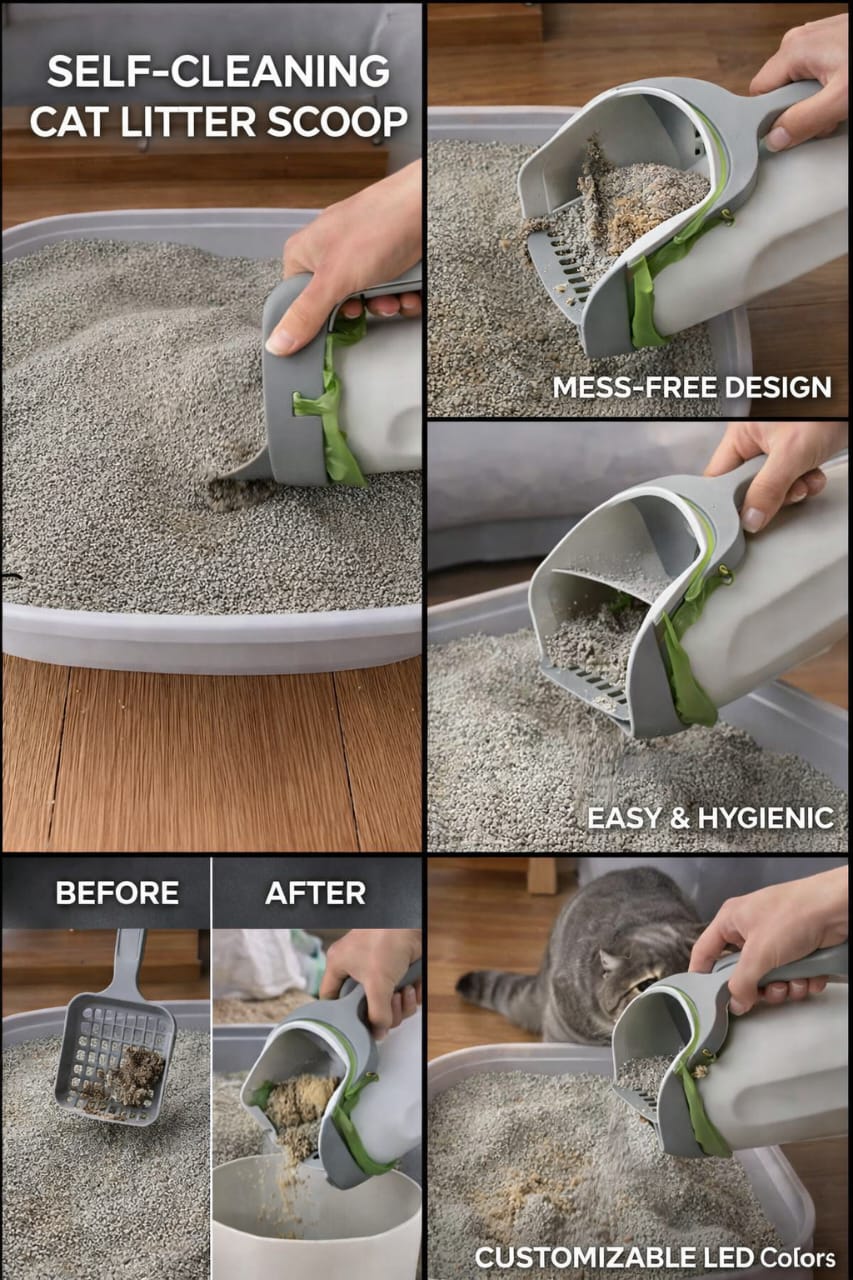 SELF-CLEANING CAT LITTER SCOOP

MESS-FREE DESIGN

EASY & HYGIENIC

BEFORE

AFTER

CUSTOMIZABLE LED Colors