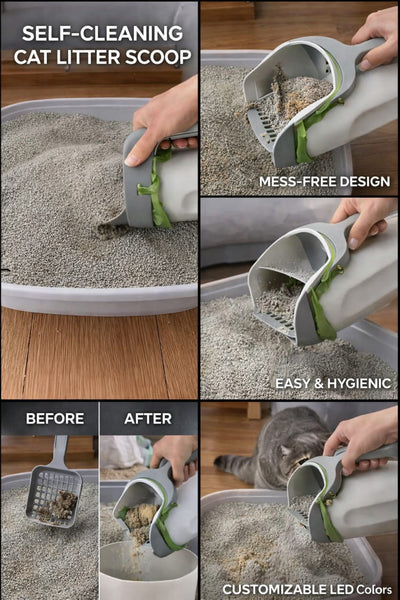 SELF-CLEANING CAT LITTER SCOOP

MESS-FREE DESIGN

EASY & HYGIENIC

BEFORE

AFTER

CUSTOMIZABLE LED Colors